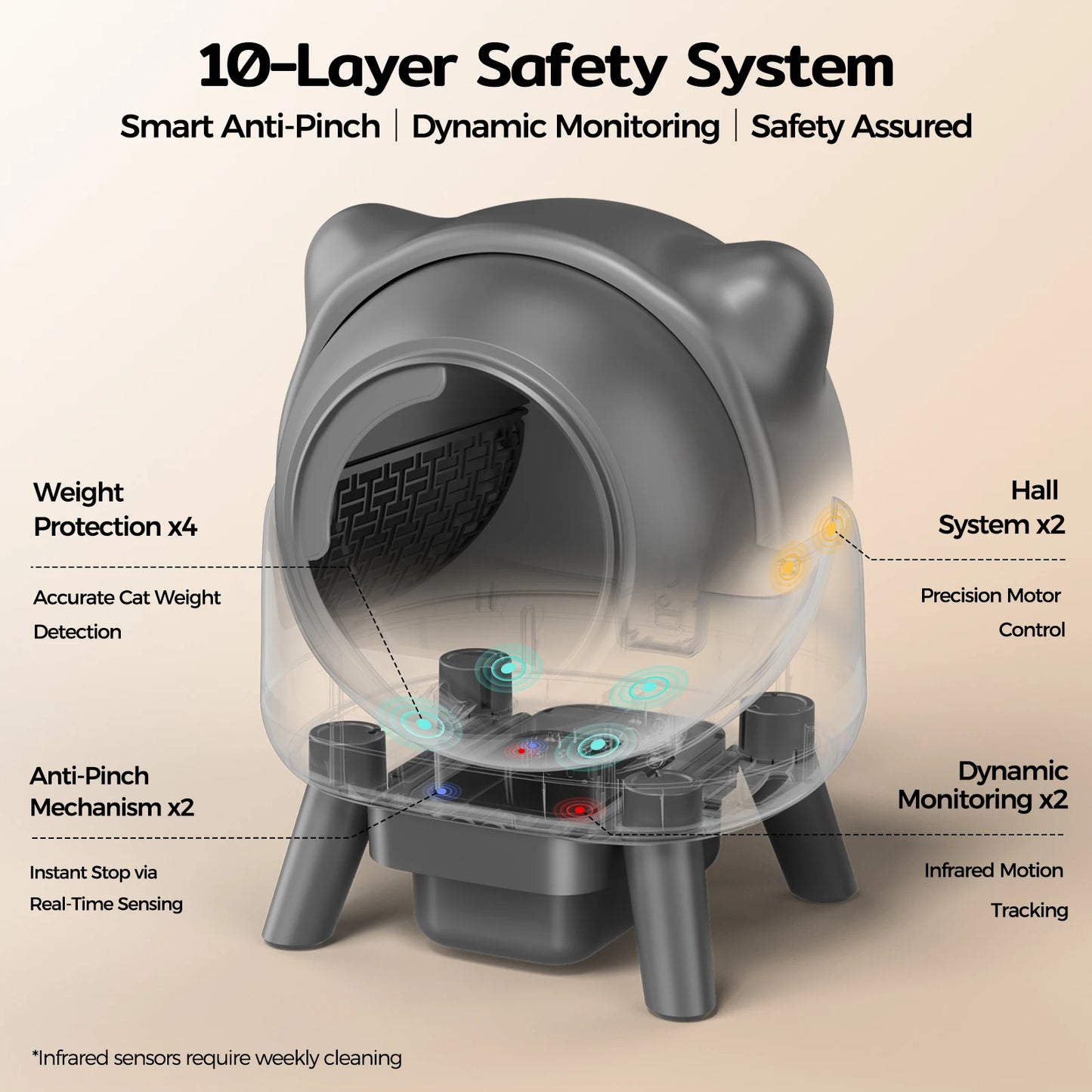 10-Layer Safety System

Smart Anti-Pinch | Dynamic Monitoring | Safety Assured

Weight Protection x4

Accurate Cat Weight Detection

Hall System x2

Precision Motor Control

Anti-Pinch Mechanism x2

Instant Stop via Real-Time Sensing

Dynamic Monitoring x2

Infrared Motion Tracking

*Infrared sensors require weekly cleaning