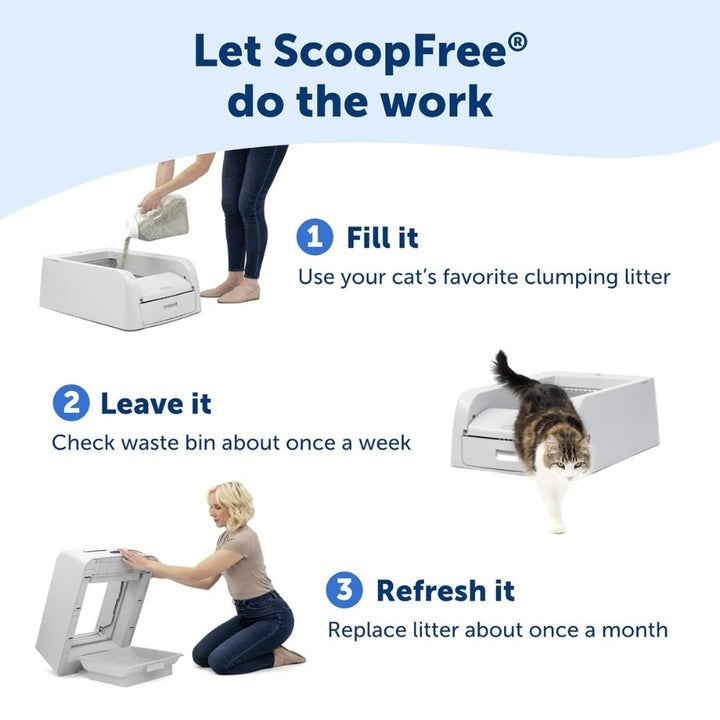 Let ScoopFree®
do the work

1 Fill it
Use your cat's favorite clumping litter

2 Leave it
Check waste bin about once a week

3 Refresh it
Replace litter about once a month